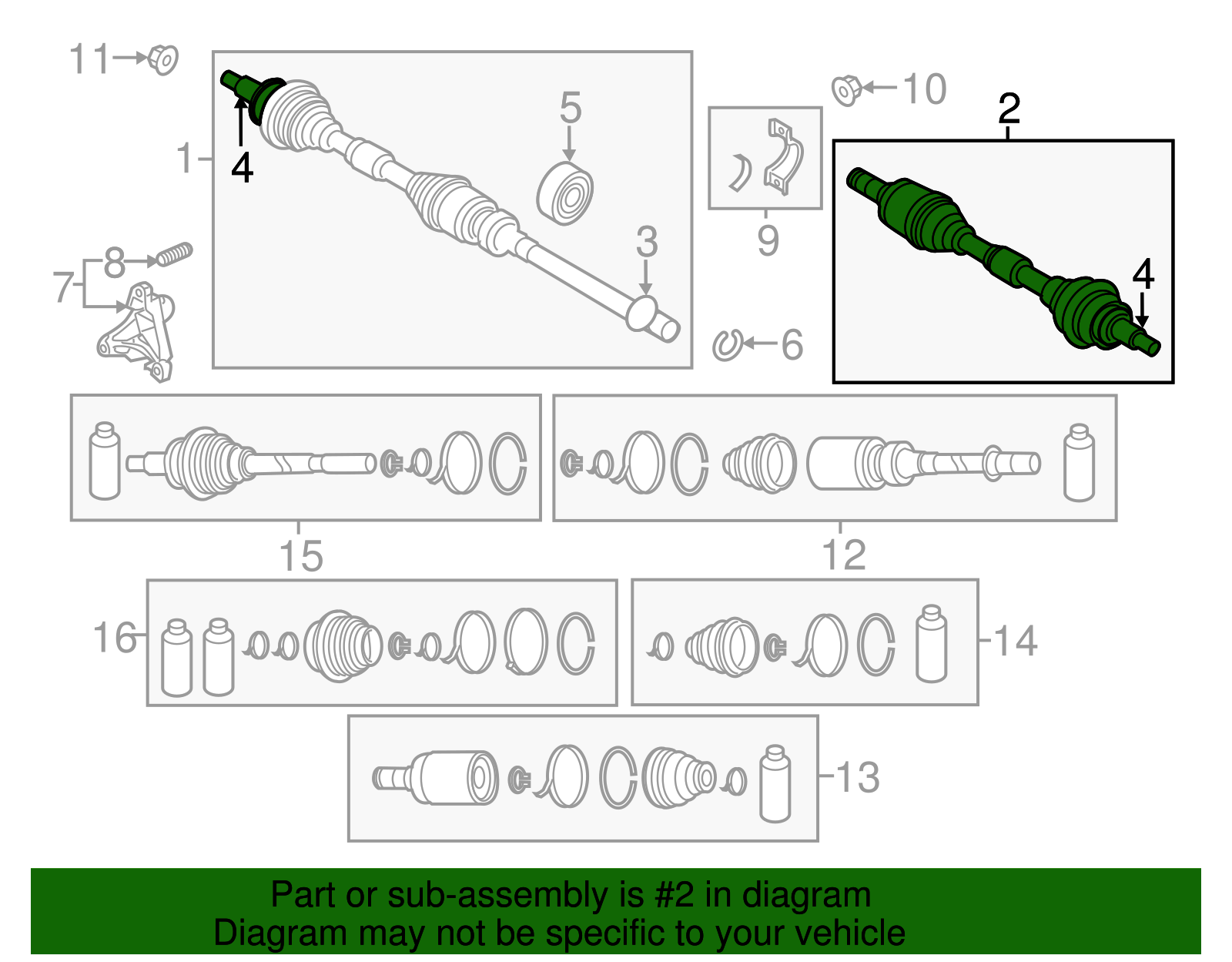 11
1
4
5
3
10
2
9
4
8
7
6
15
12
16
14
13
Part or sub-assembly is #2 in diagram
Diagram may not be specific to your vehicle