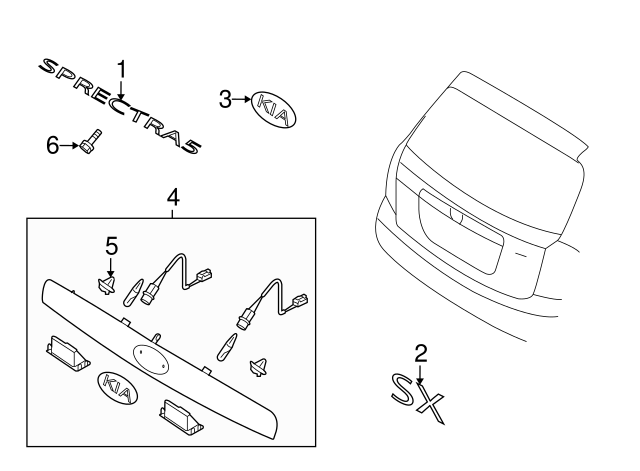 1
SPRECTRA5
3
KIA
6
4
5
KIA
2
SX