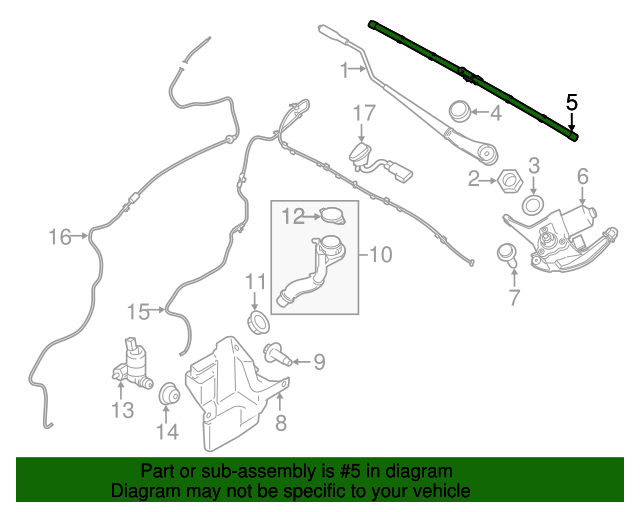 1
17
4
5
2
3
6
12
10
16
11
7
15
9
13
14
8

Part or sub-assembly is #5 in diagram
Diagram may not be specific to your vehicle