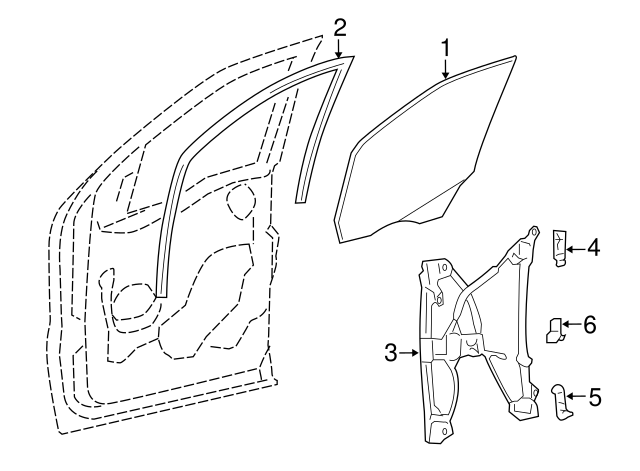 2
1
4
6
3
5