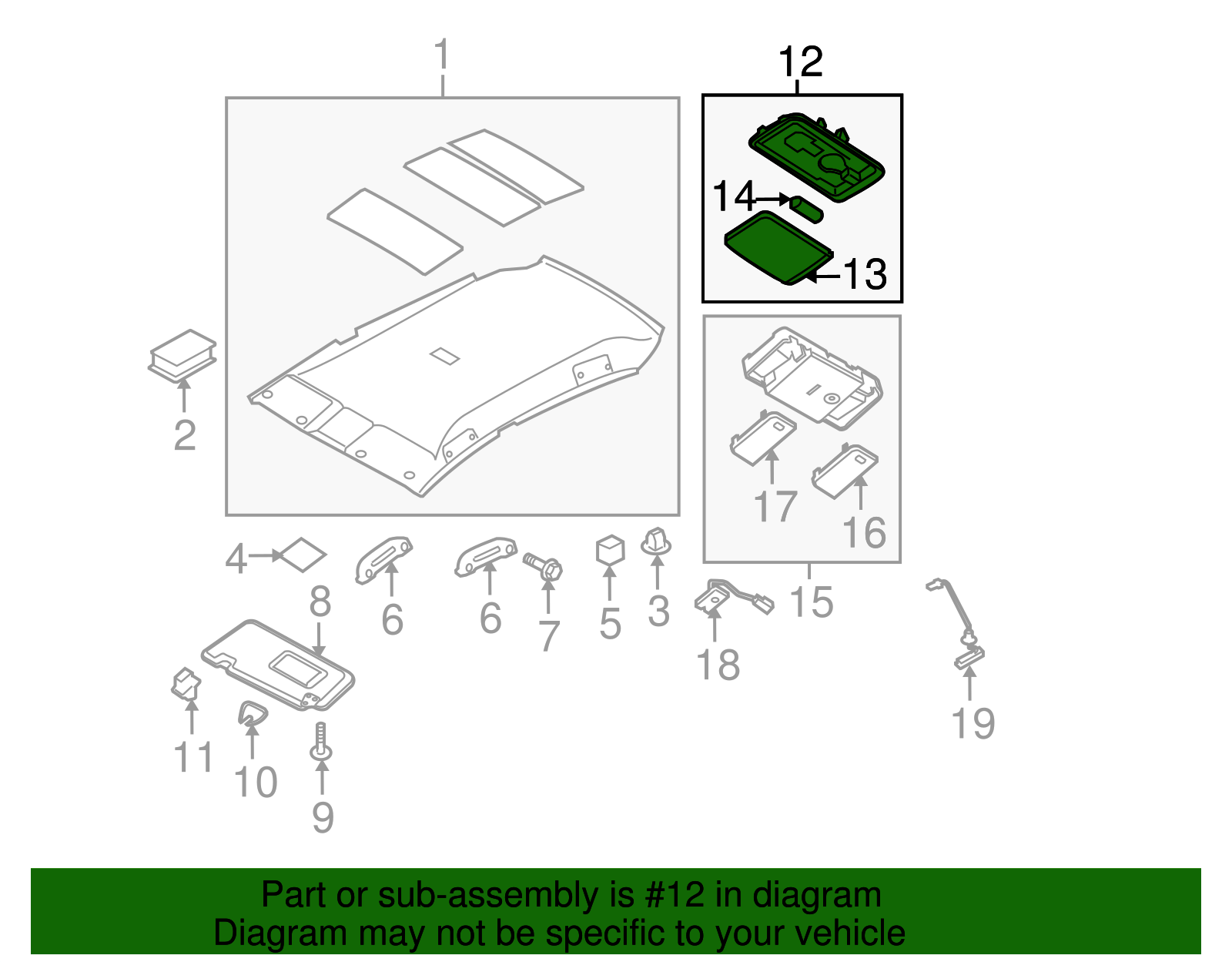 1
12
14
13
2
17
16
4
6
6
7
5
3
15
8
18
19
11
10
9

Part or sub-assembly is #12 in diagram
Diagram may not be specific to your vehicle