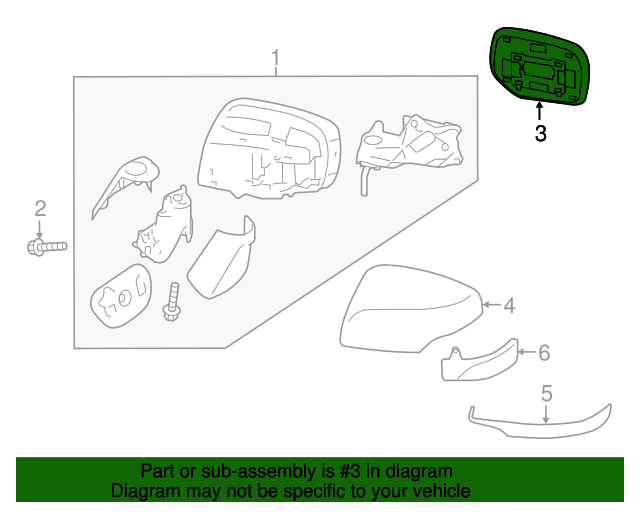 1

3

2

4

6

5

Part or sub-assembly is #3 in diagram
Diagram may not be specific to your vehicle