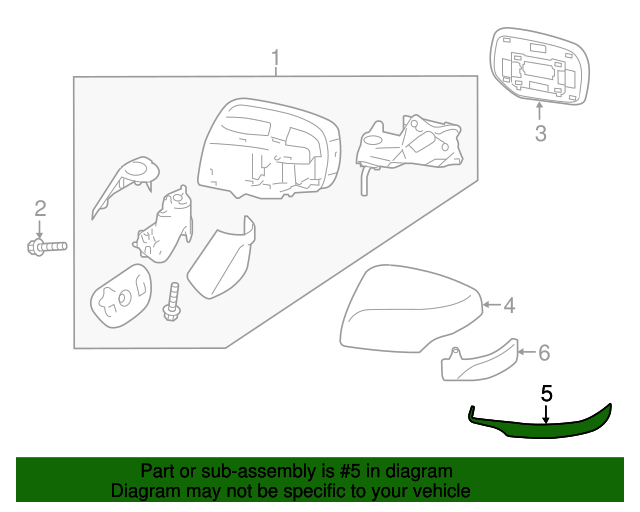 1

3

2

4

6

5

Part or sub-assembly is #5 in diagram
Diagram may not be specific to your vehicle