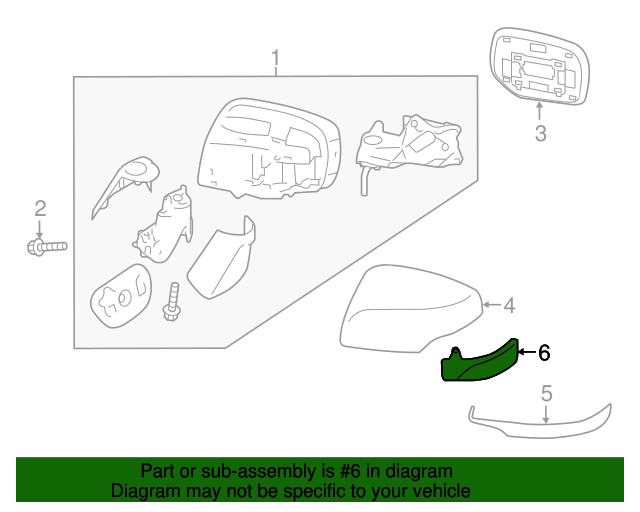 1

3

2

4

6

5

Part or sub-assembly is #6 in diagram
Diagram may not be specific to your vehicle