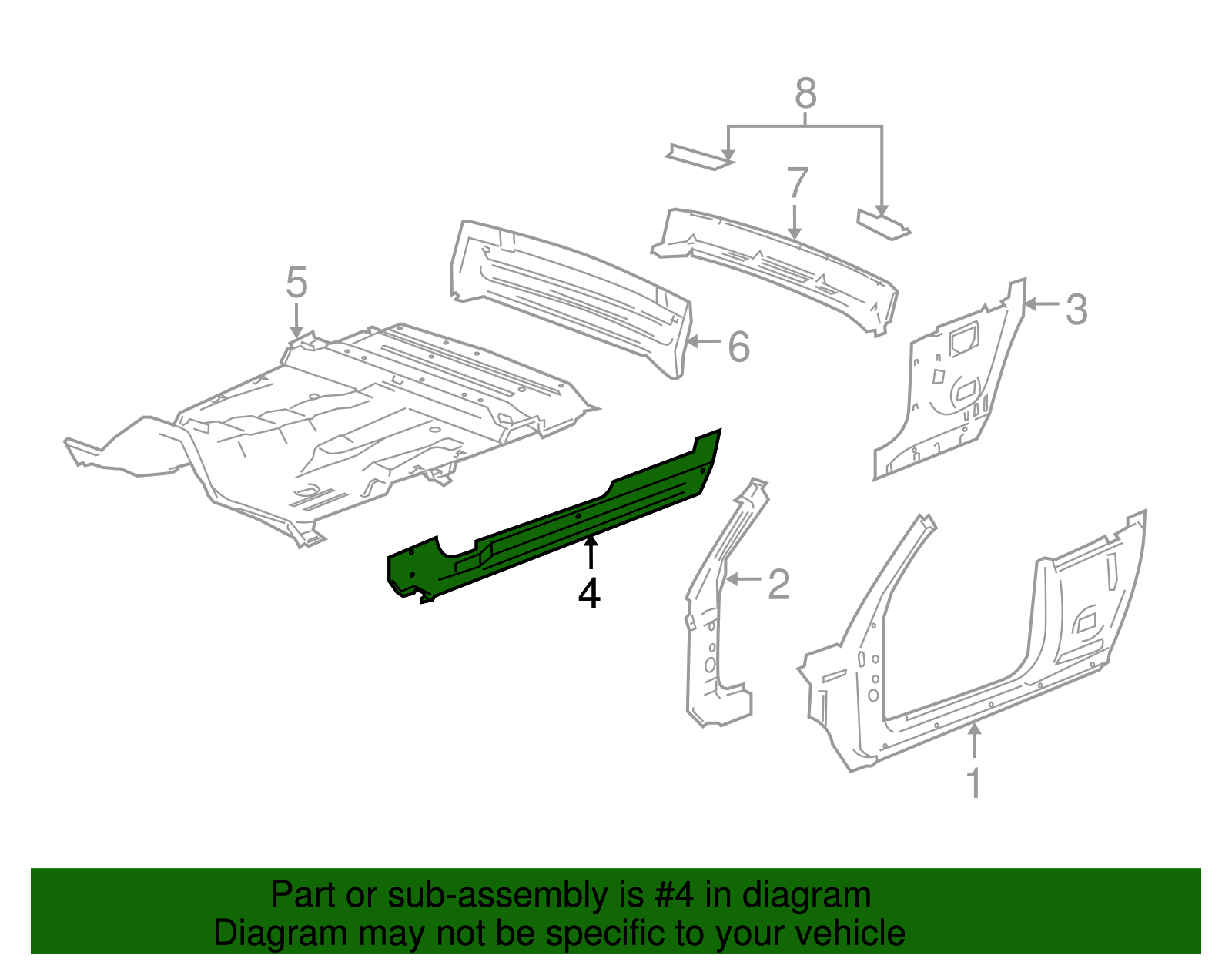 8

7

5

6

3

4

2

1

Part or sub-assembly is #4 in diagram
Diagram may not be specific to your vehicle