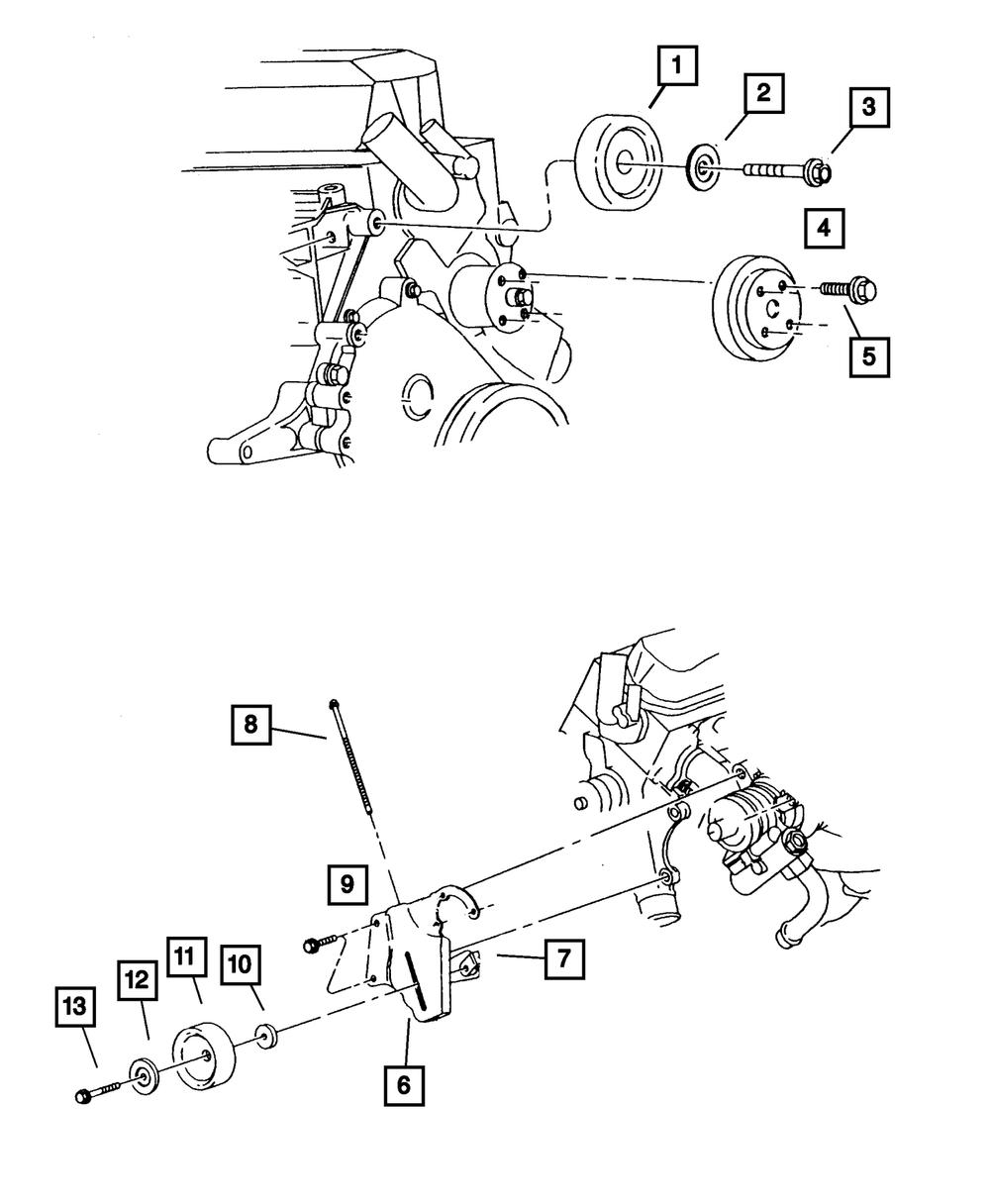 1
2
3
4
5
8
9
7
11
10
12
13
6