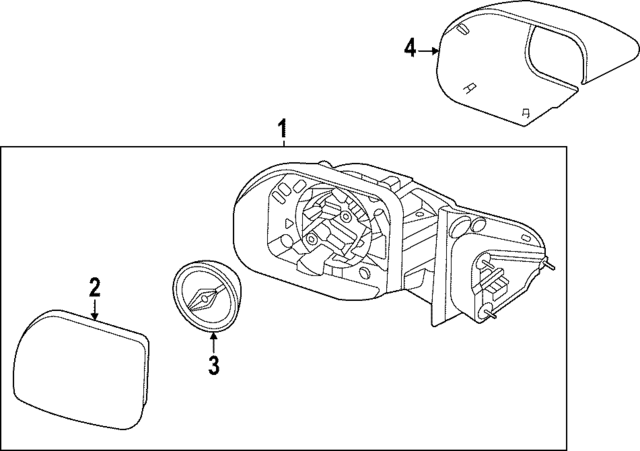 4
1
2
3