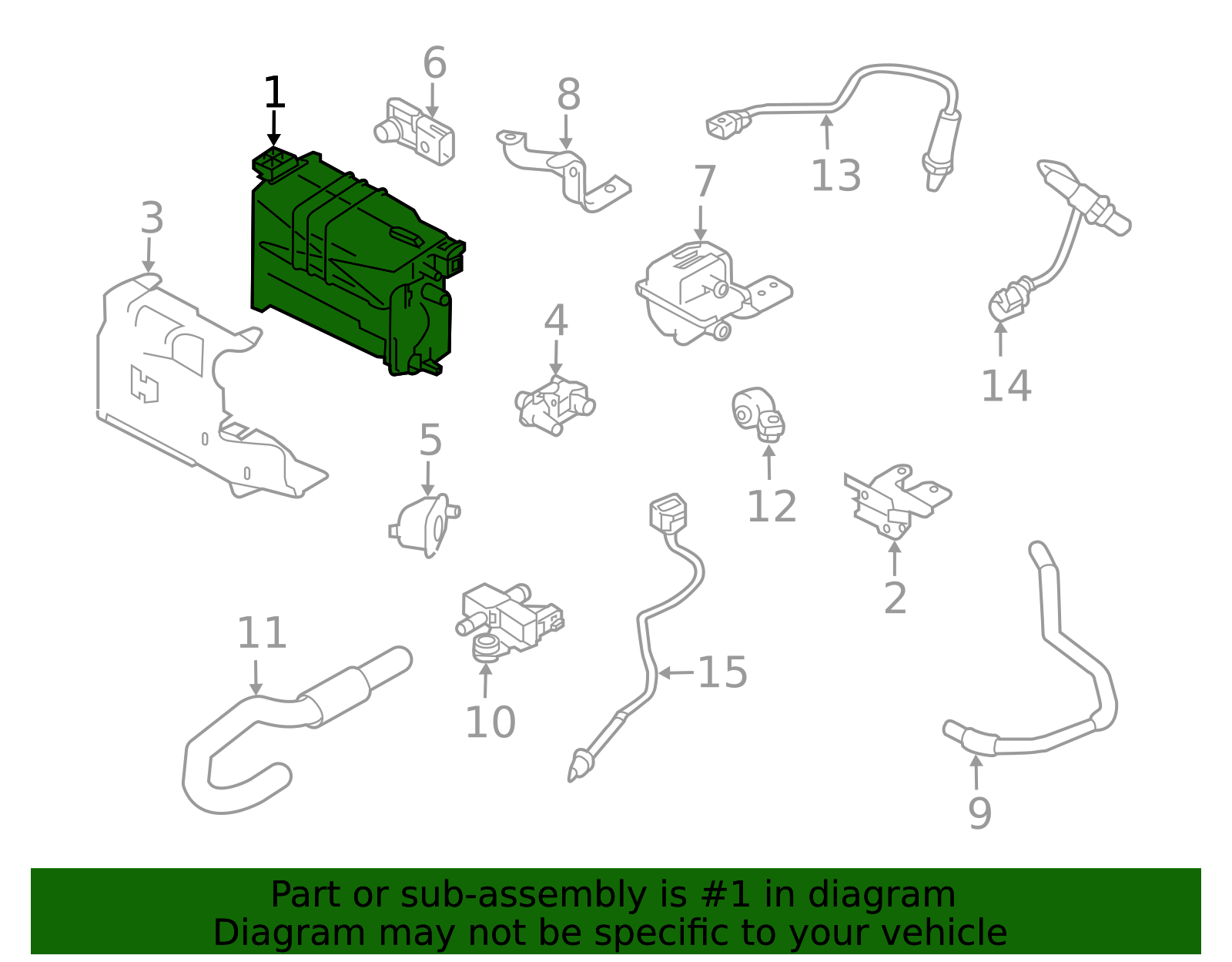 1
6
8
13
3
7
14
4
5
12
2
11
15
10
9

Part or sub-assembly is #1 in diagram
Diagram may not be specific to your vehicle