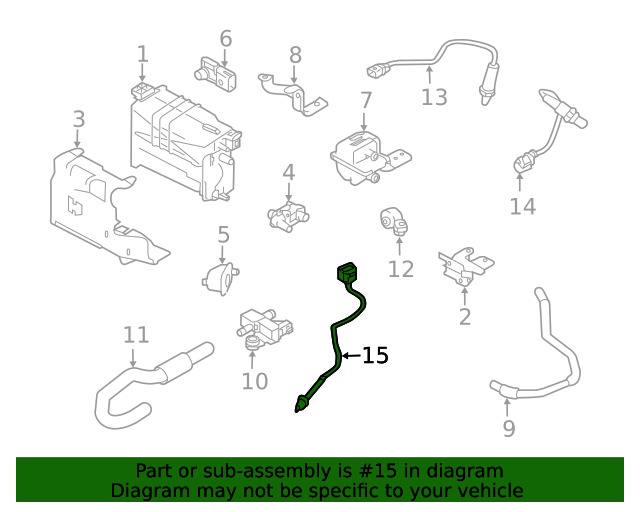 1
6
8
13
3
7
14
4
5
12
2
11
15
10
9

Part or sub-assembly is #15 in diagram
Diagram may not be specific to your vehicle