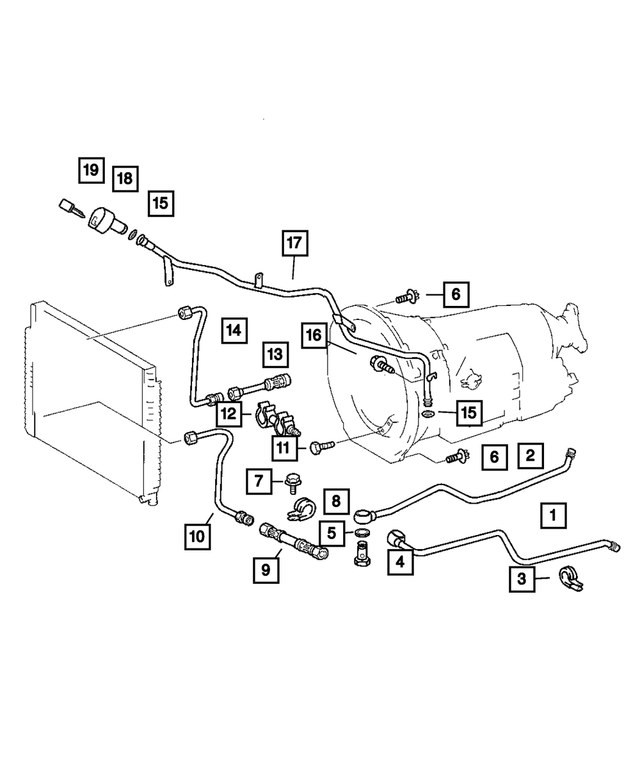 19
18
15
17
6
14
16
13
12
15
11
6
2
7
8
1
10
5
4
9
3