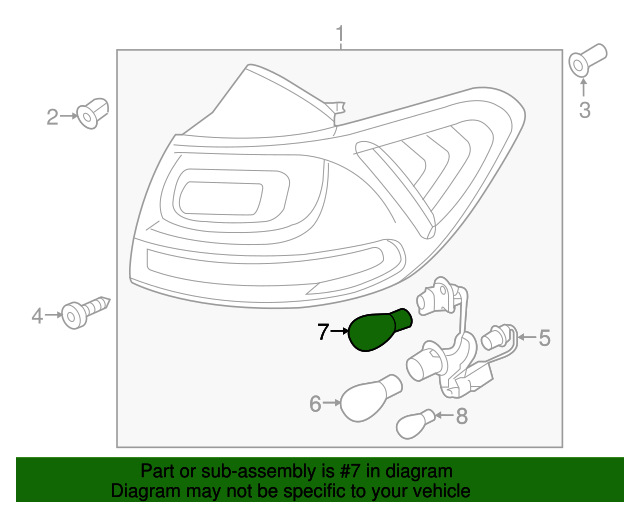 1

2

3

4

7

5

6

8

Part or sub-assembly is #7 in diagram
Diagram may not be specific to your vehicle