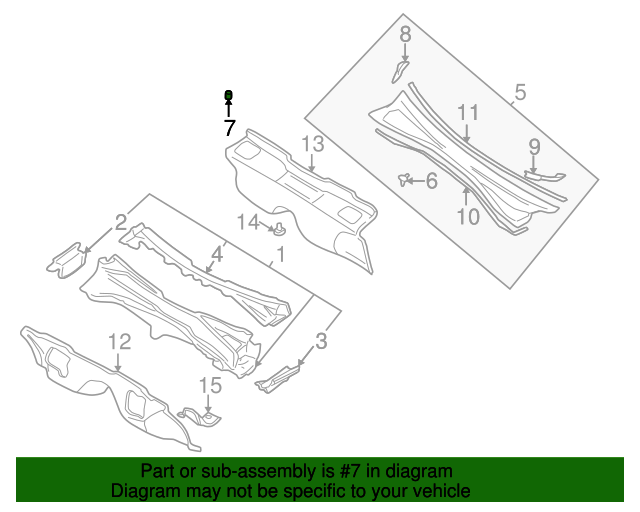 8
5
7
11
13
9
6
10
14
2
4
1
3
12
15

Part or sub-assembly is #7 in diagram
Diagram may not be specific to your vehicle