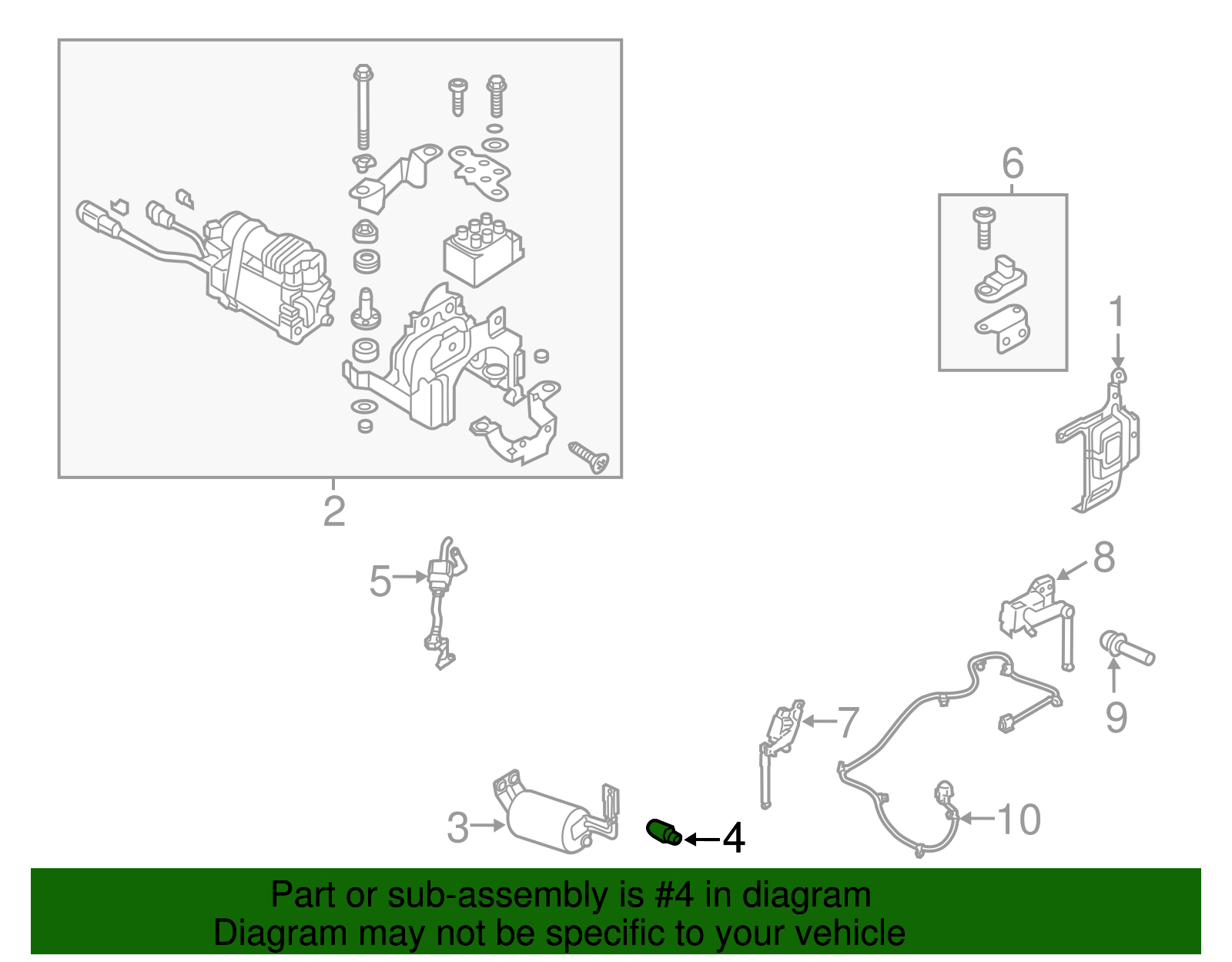 6

1

2

5

8

9

7

3

4

10

Part or sub-assembly is #4 in diagram
Diagram may not be specific to your vehicle