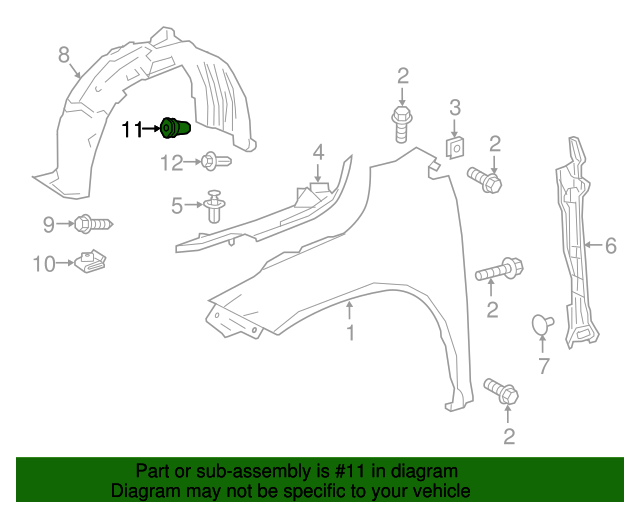 8
11
12
5
9
10
4
2
3
2
6
2
1
7
2

Part or sub-assembly is #11 in diagram
Diagram may not be specific to your vehicle