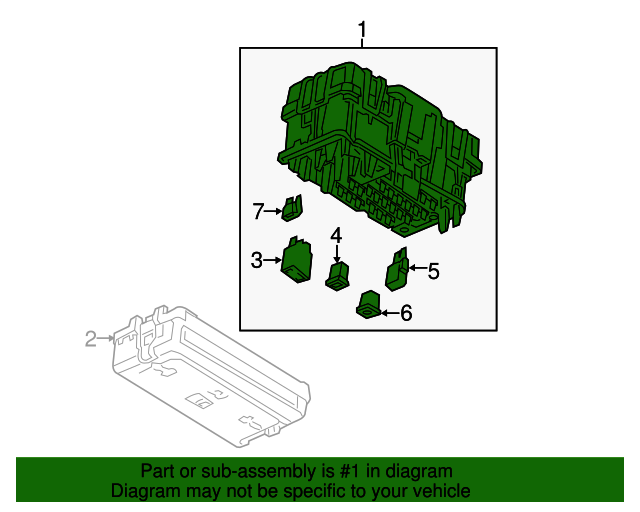 1
7
4
3
5
6
2

Part or sub-assembly is #1 in diagram
Diagram may not be specific to your vehicle