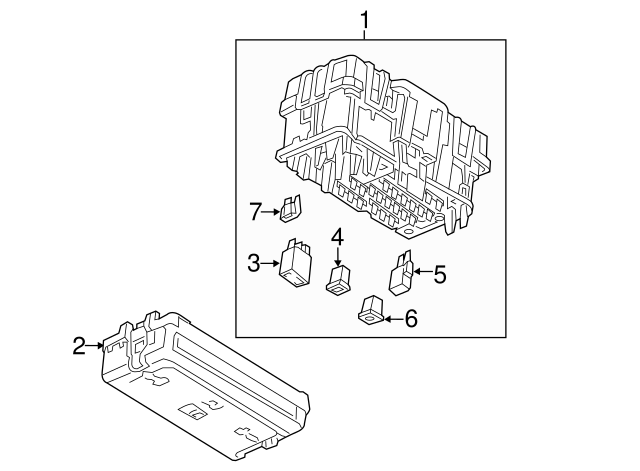 1
7
4
3
5
6
2