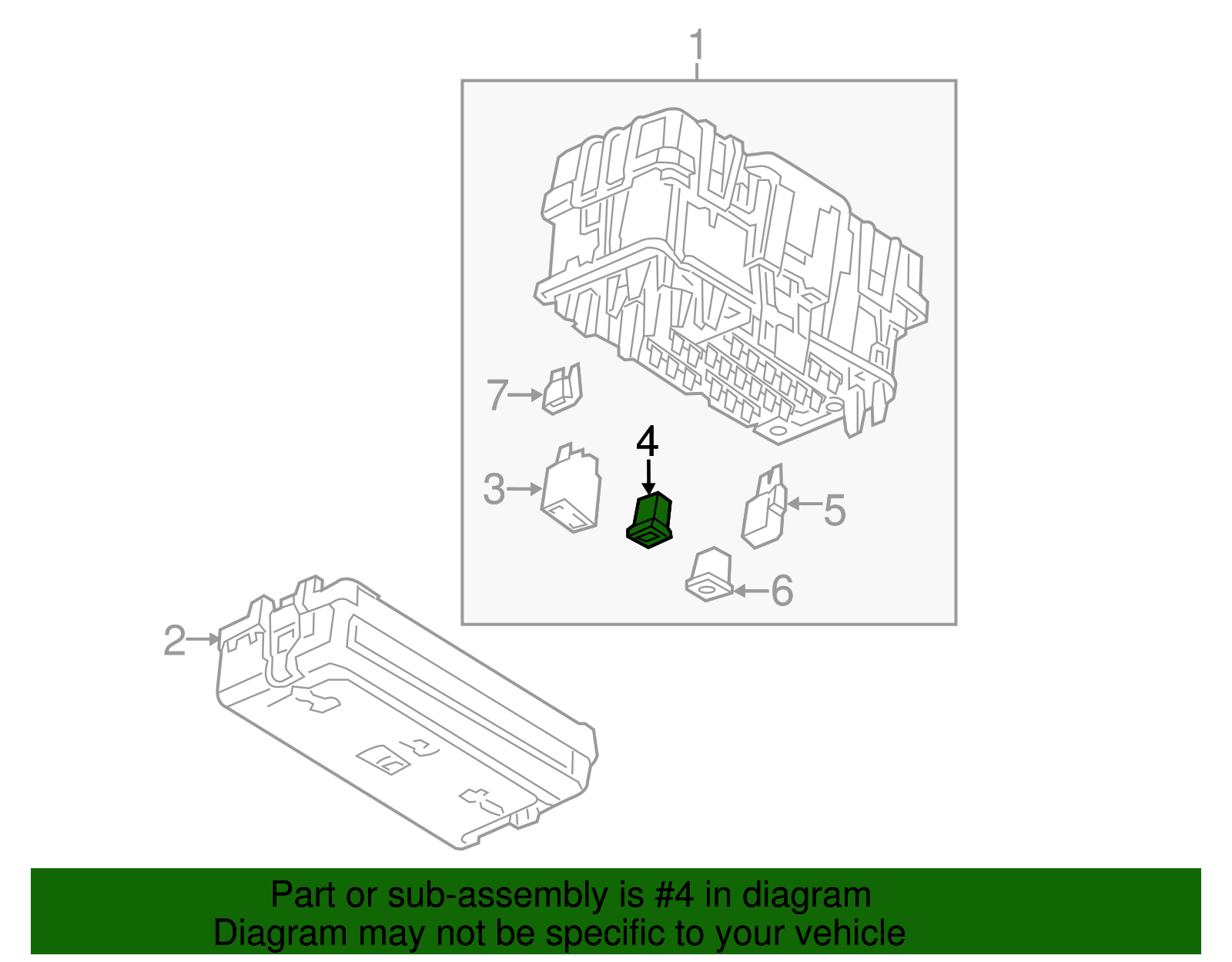 1

7

4

3

5

6

2

Part or sub-assembly is #4 in diagram
Diagram may not be specific to your vehicle