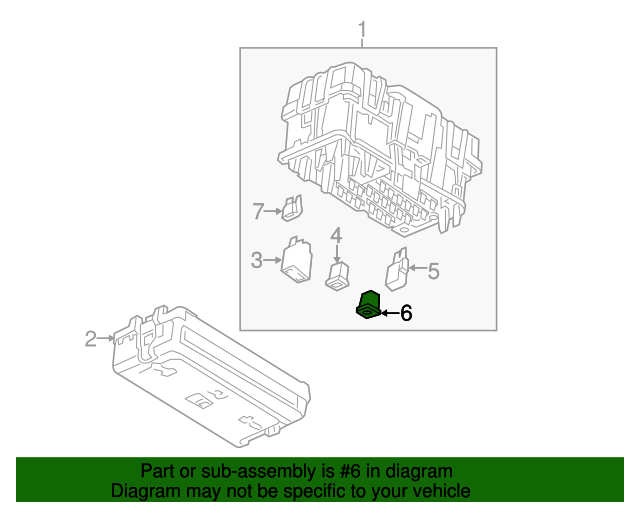 1
7
4
3
5
6
2
Part or sub-assembly is #6 in diagram
Diagram may not be specific to your vehicle