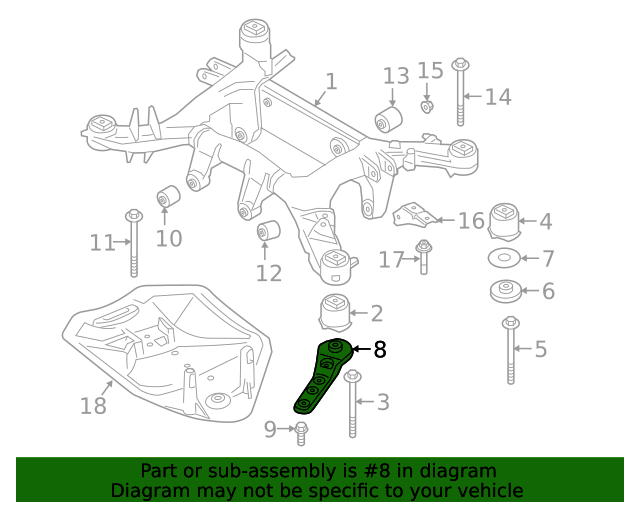 1
13
15
14
16
4
11
10
12
17
7
6
2
8
5
18
3
9

Part or sub-assembly is #8 in diagram
Diagram may not be specific to your vehicle