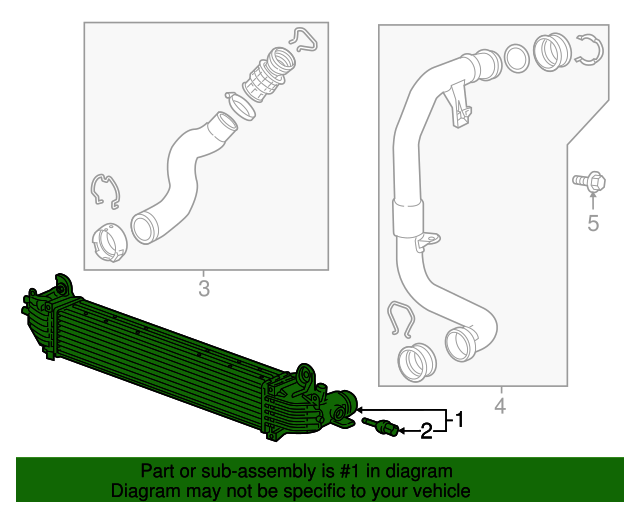 3

5

4

1

2

Part or sub-assembly is #1 in diagram
Diagram may not be specific to your vehicle