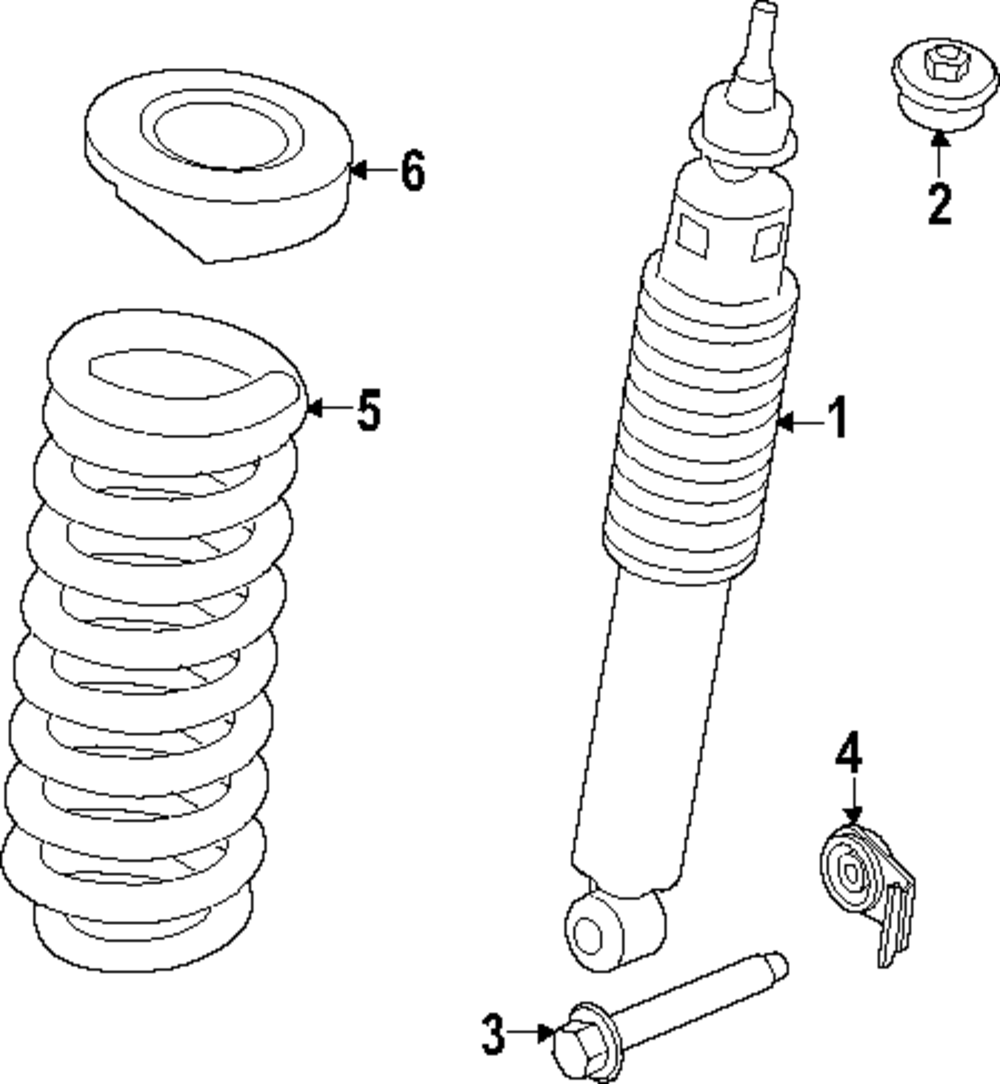 6
2
5
1
4
3