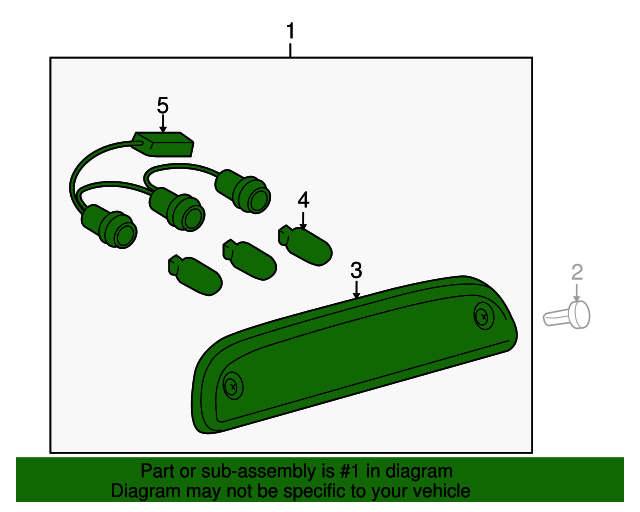 1
5
4
3
2

Part or sub-assembly is #1 in diagram
Diagram may not be specific to your vehicle