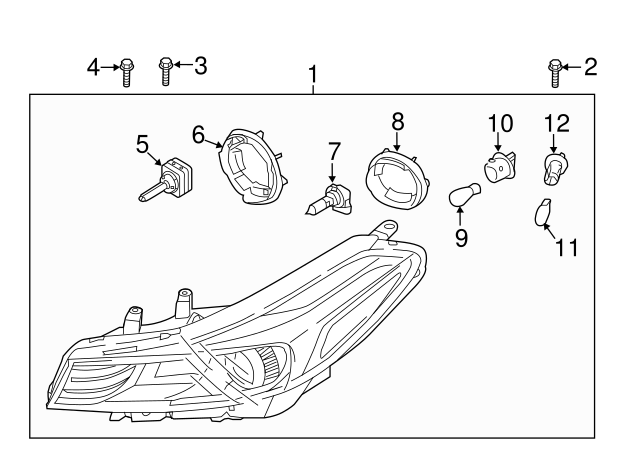 4
3
1
2
5
6
7
8
10
12
9
11