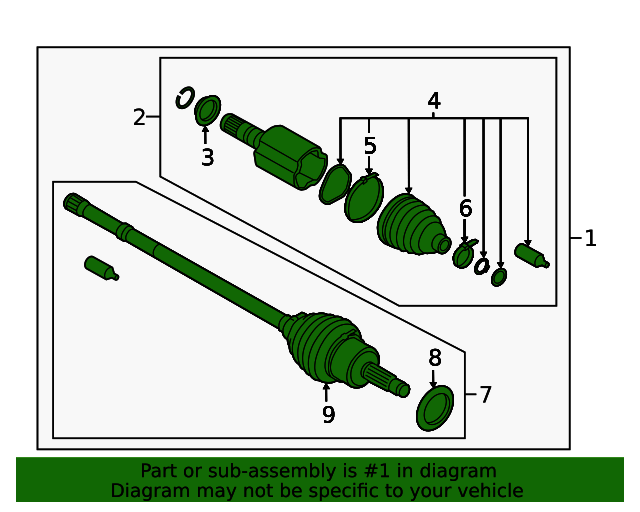 2
3
4
5
6
1
8
7
9
Part or sub-assembly is #1 in diagram
Diagram may not be specific to your vehicle