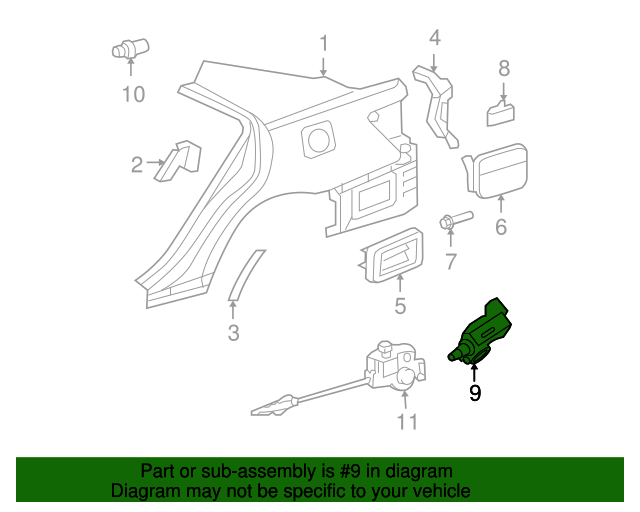 10

1

4

8

2

6

7

5

3

9

11

Part or sub-assembly is #9 in diagram
Diagram may not be specific to your vehicle