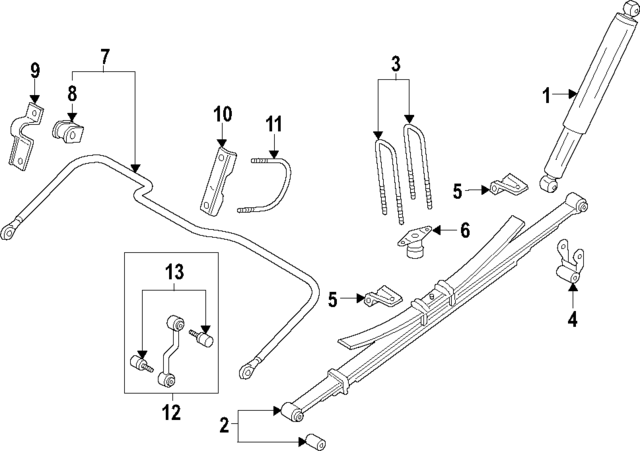 9
7
8
10
11
3
1
5
6
13
5
4
12
2