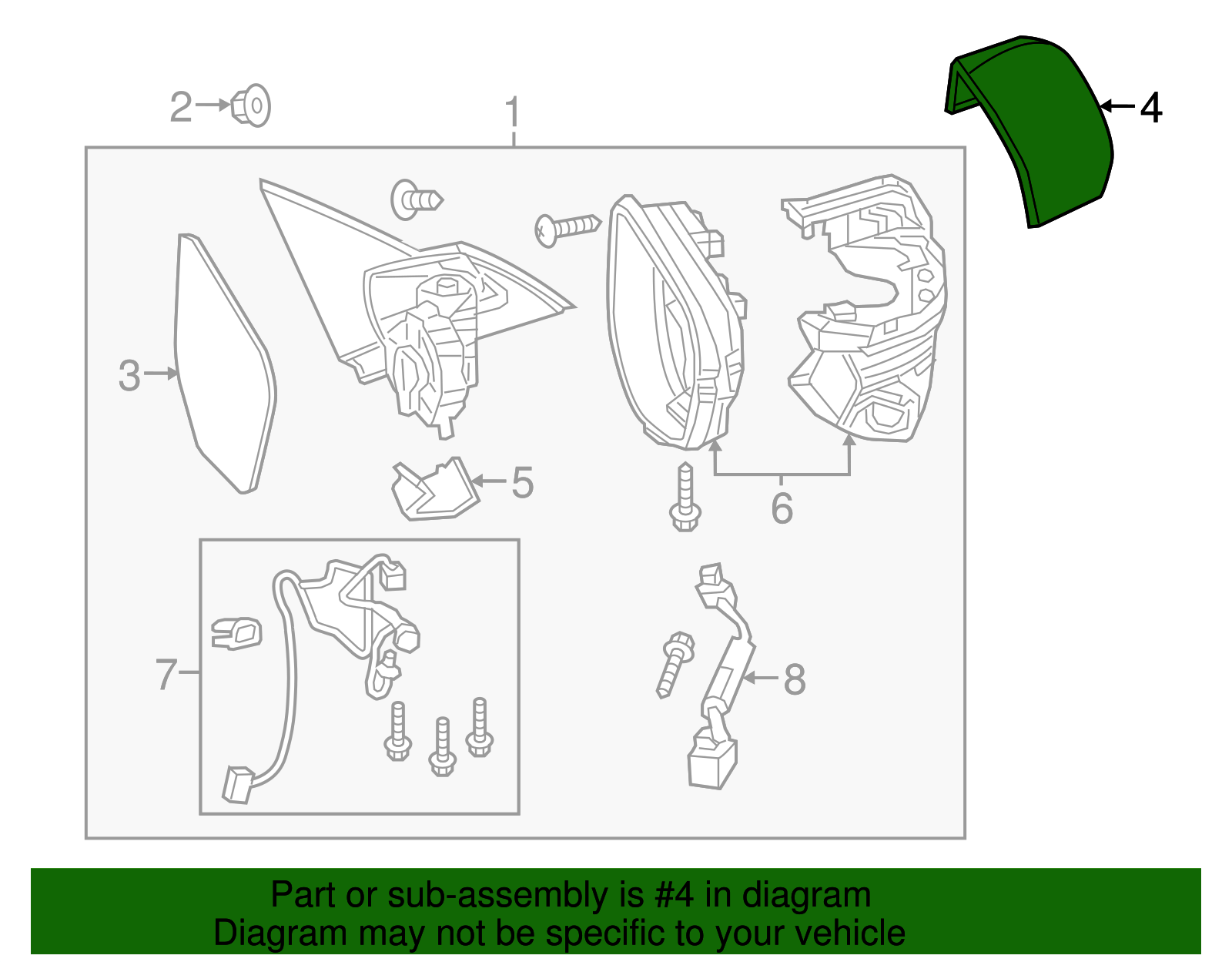 2
1
4
3
5
6
7
8

Part or sub-assembly is #4 in diagram
Diagram may not be specific to your vehicle