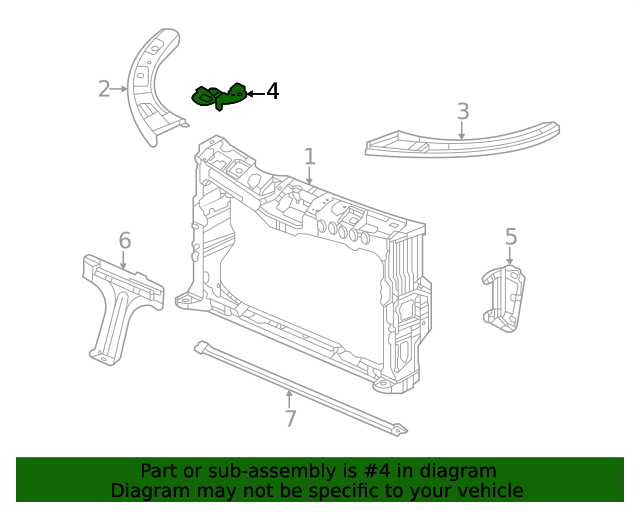 2
4
3
1
6
5
7

Part or sub-assembly is #4 in diagram
Diagram may not be specific to your vehicle