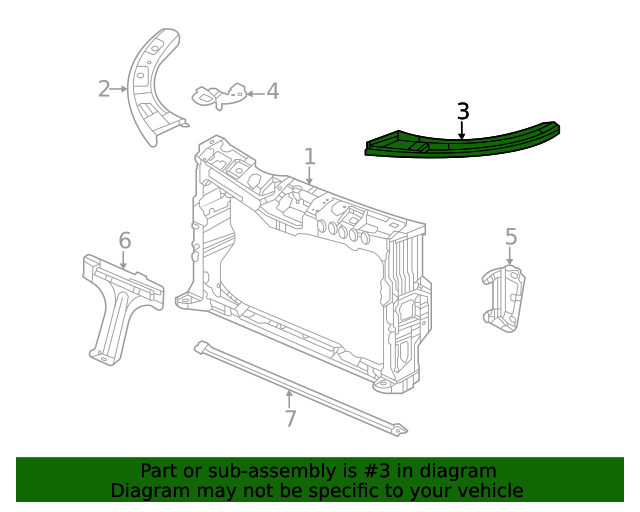 2
4
3
1
6
5
7

Part or sub-assembly is #3 in diagram
Diagram may not be specific to your vehicle