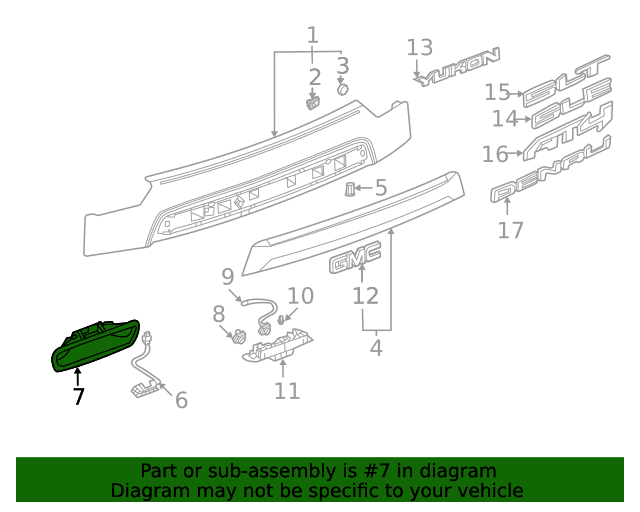 1
2
3
13
YUKON
15
SLT
14
SLE
16
AT4
DENALI
17
5
GMC
12
4
9
10
8
11
7
6

Part or sub-assembly is #7 in diagram
Diagram may not be specific to your vehicle