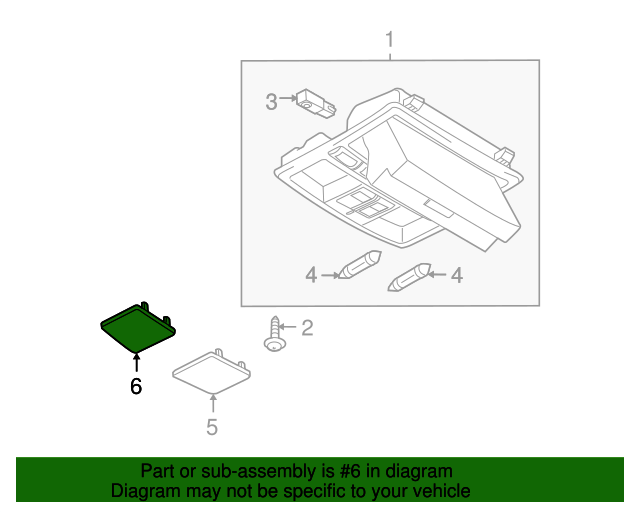 1
3
4
4
2
6
5

Part or sub-assembly is #6 in diagram
Diagram may not be specific to your vehicle