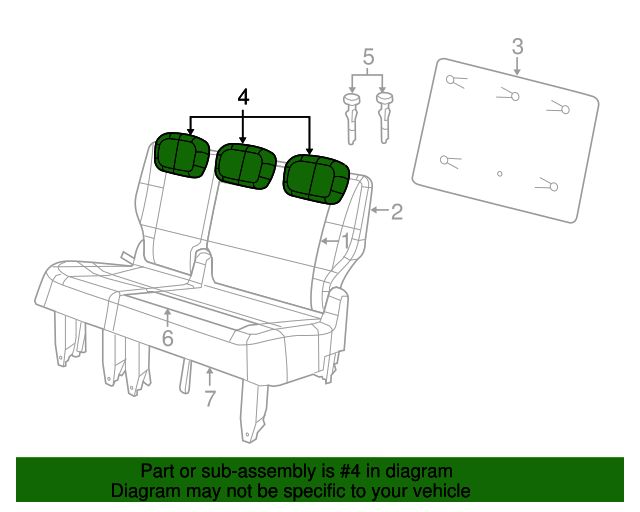 3
5
4
2
1
6
7

Part or sub-assembly is #4 in diagram
Diagram may not be specific to your vehicle