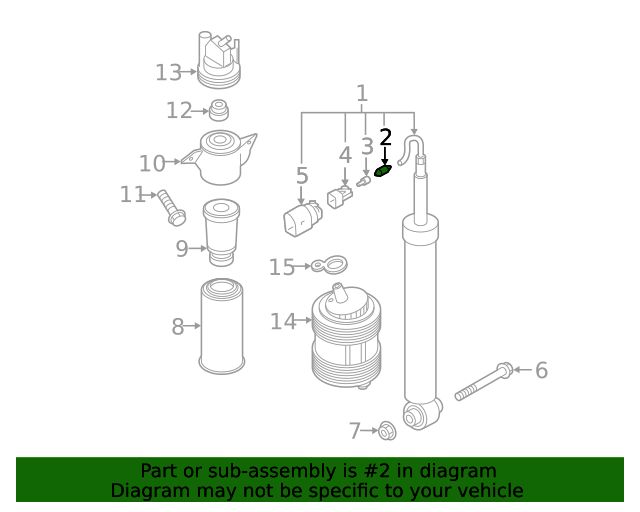 13
12
10
11
9
8
1
2
3
4
5
15
14
6
7

Part or sub-assembly is #2 in diagram
Diagram may not be specific to your vehicle