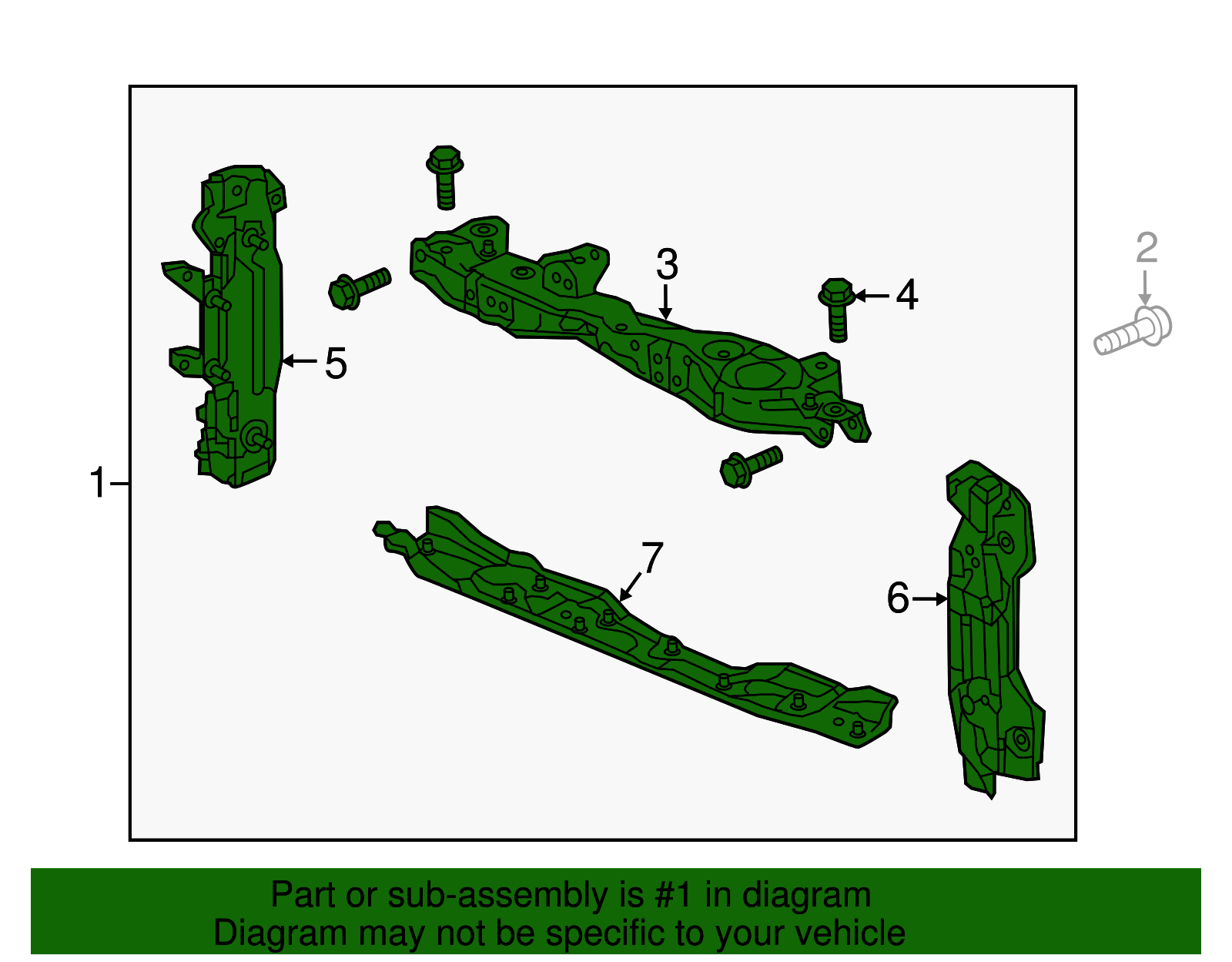 2

3

4

5

1

7

6

Part or sub-assembly is #1 in diagram
Diagram may not be specific to your vehicle