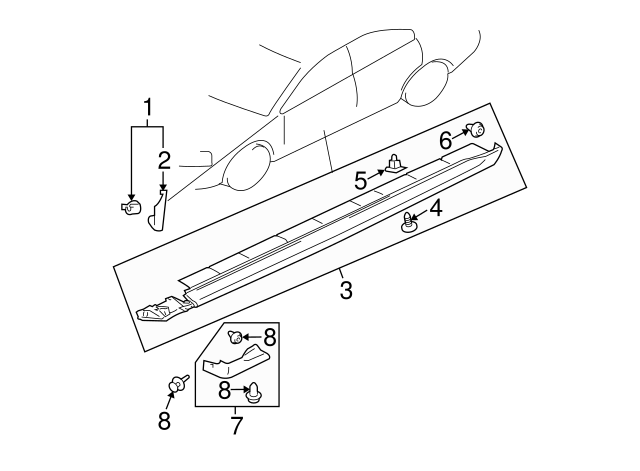 1
2
6
5
4
3
8
8
8
7