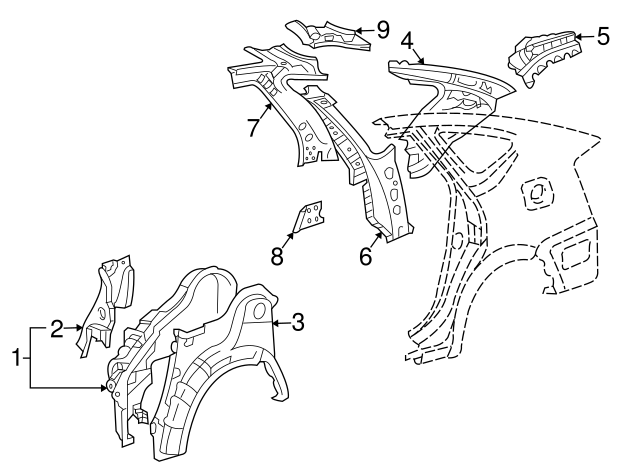 9
4
5
7
8
6
2
3
1