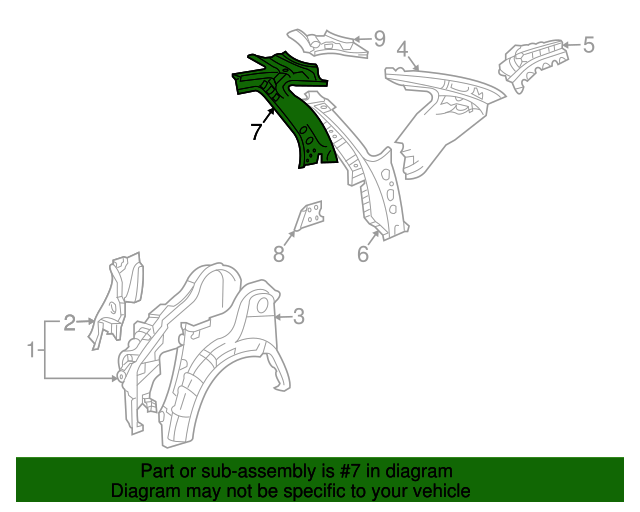 9
4
5
7
8
6
2
3
1

Part or sub-assembly is #7 in diagram
Diagram may not be specific to your vehicle