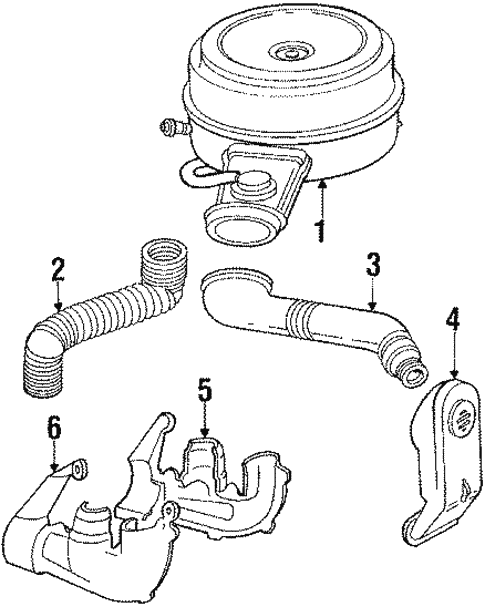 1
2
3
4
5
6