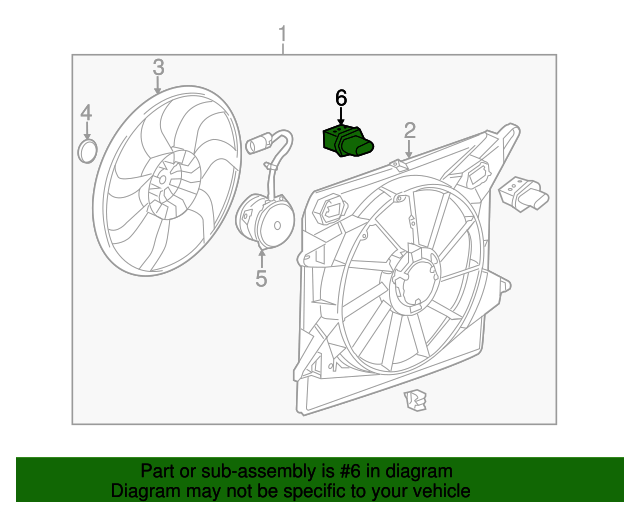 1
3
4
6
2
5

Part or sub-assembly is #6 in diagram
Diagram may not be specific to your vehicle