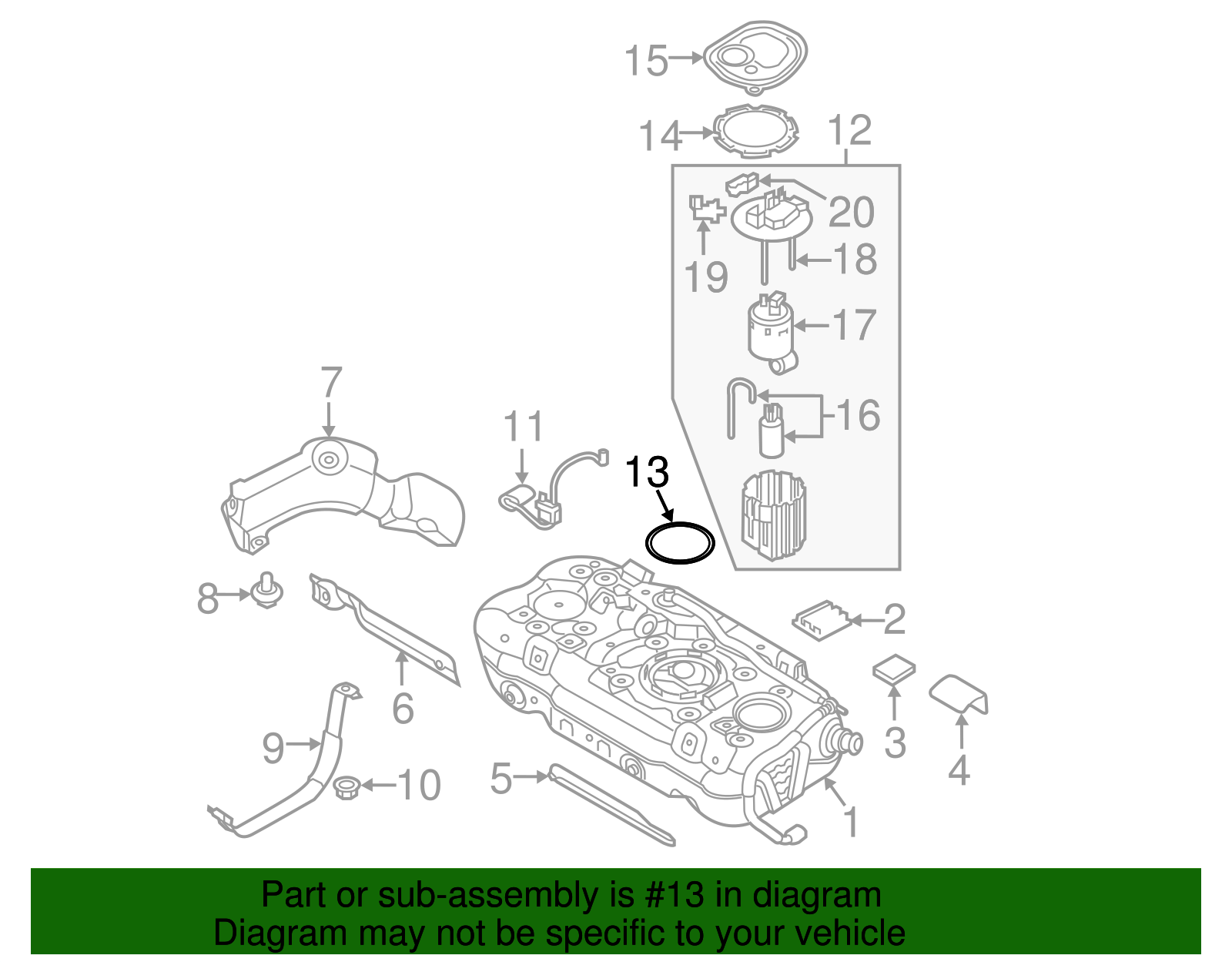 15
14
12
20
19
18
17
16
7
11
13
8
2
6
3
4
9
10
5
1

Part or sub-assembly is #13 in diagram
Diagram may not be specific to your vehicle