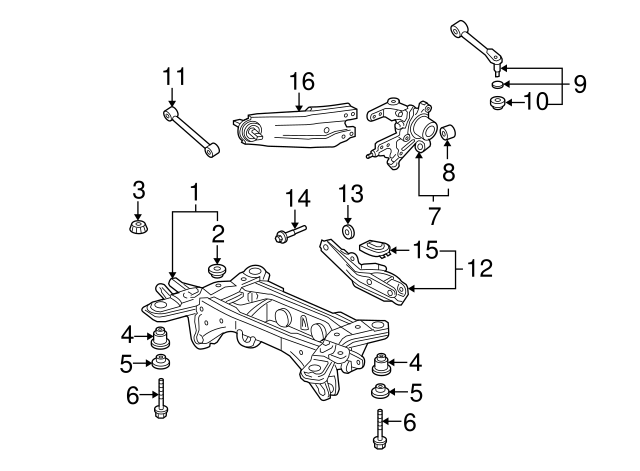 11
16
9
10
8
7
3
1
2
14
13
15
12
4
5
6
4
5
6