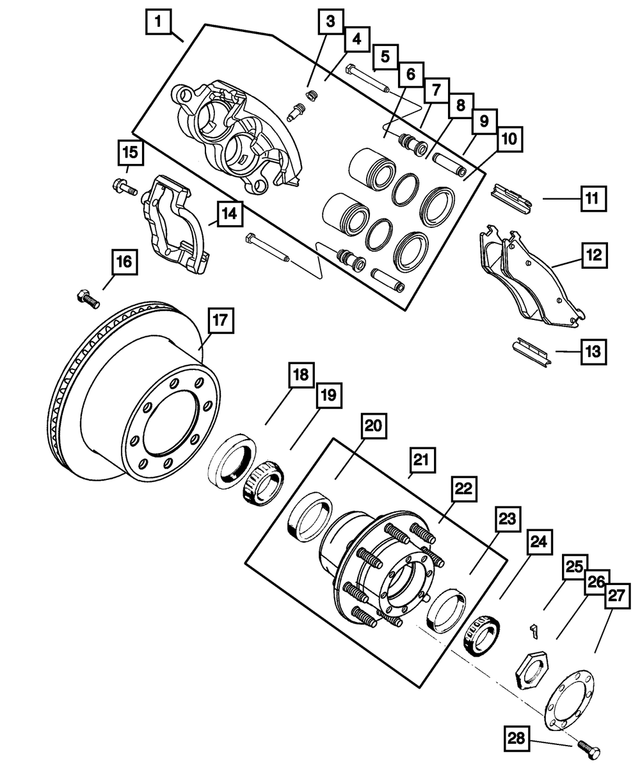 1
3
4
5
6
7
8
9
10
11
12
13
14
15
16
17
18
19
20
21
22
23
24
25
26
27
28