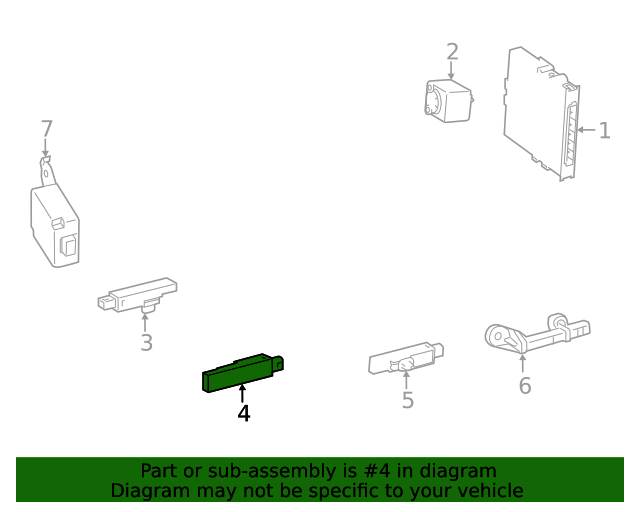 2
1
7
3
4
5
6
Part or sub-assembly is #4 in diagram
Diagram may not be specific to your vehicle