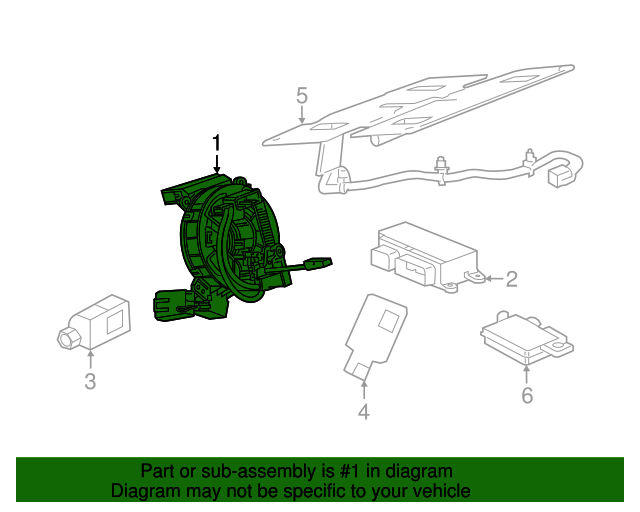 5
1
2
3
4
6
Part or sub-assembly is #1 in diagram
Diagram may not be specific to your vehicle