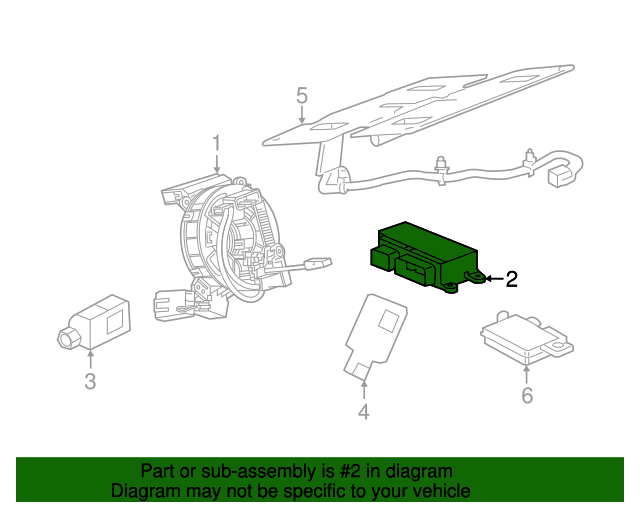 5

1

2

3

4

6

Part or sub-assembly is #2 in diagram
Diagram may not be specific to your vehicle