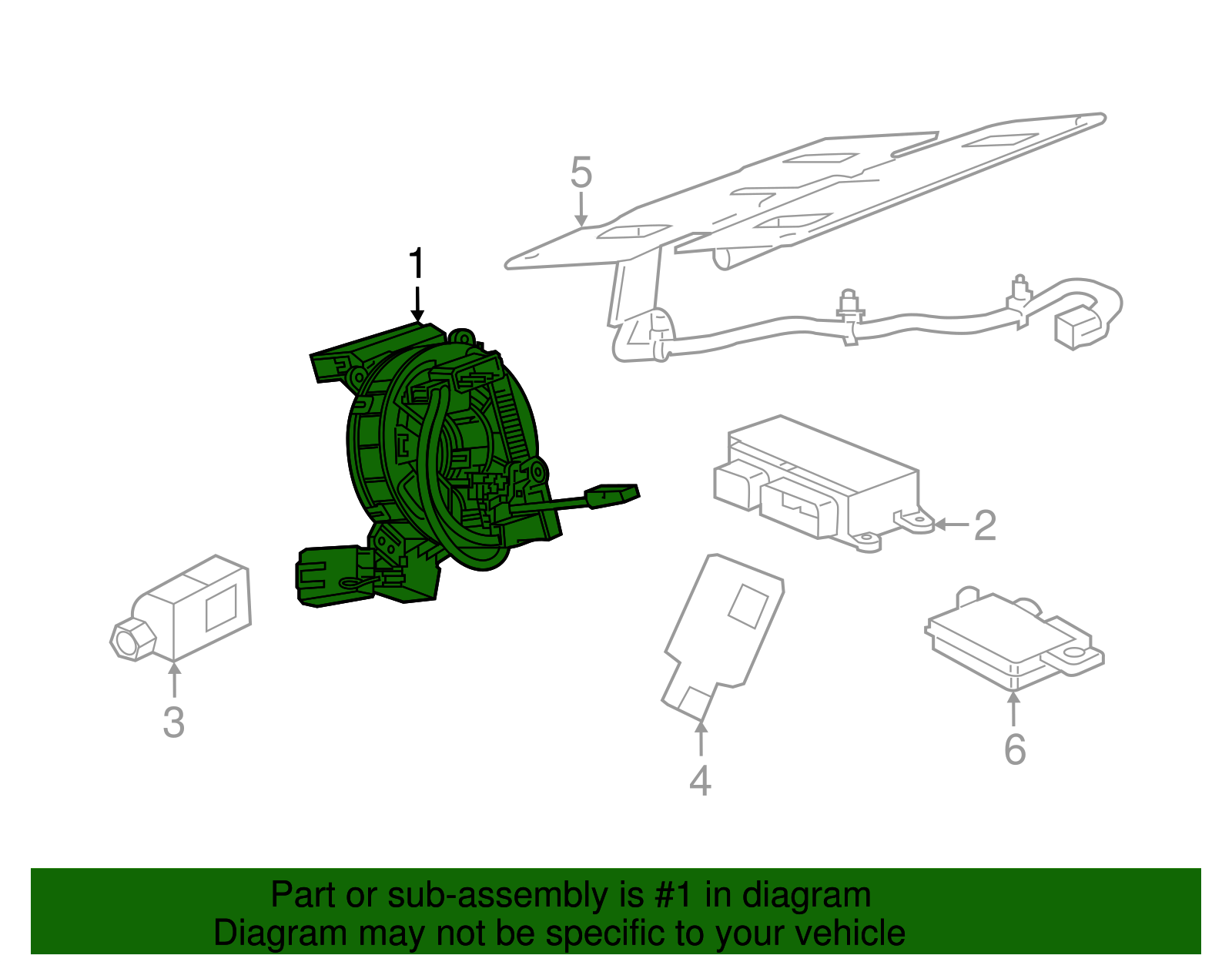 5
1
2
3
4
6

Part or sub-assembly is #1 in diagram
Diagram may not be specific to your vehicle